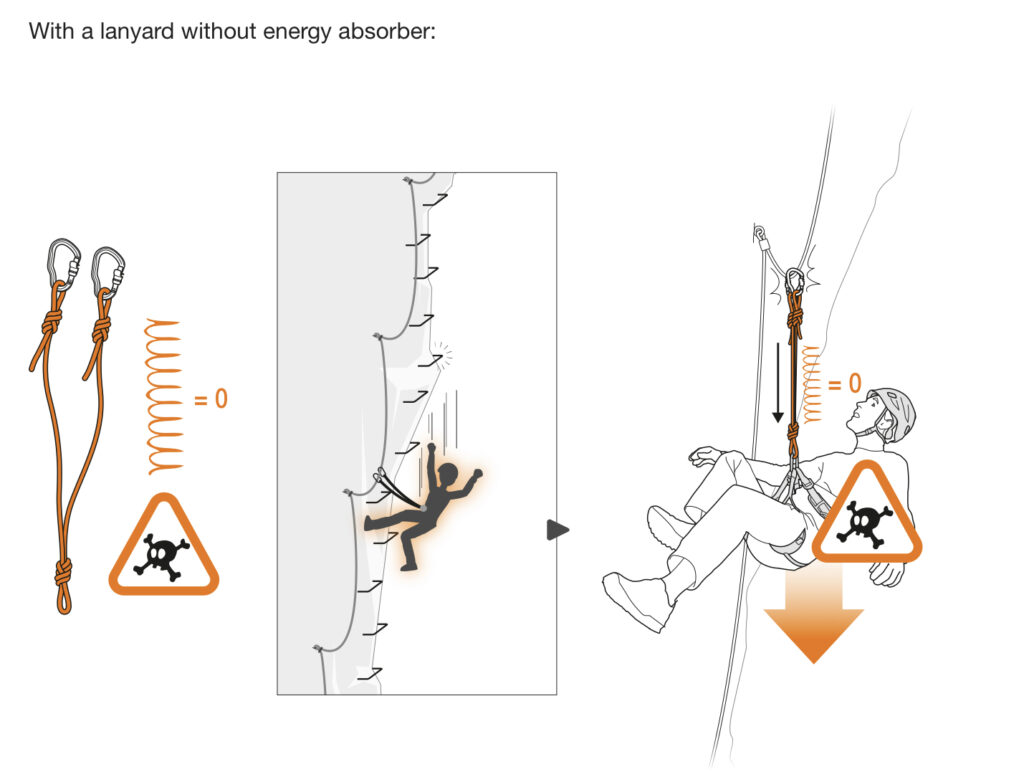 With a lanyard without energy absorber:

= 0

= 0